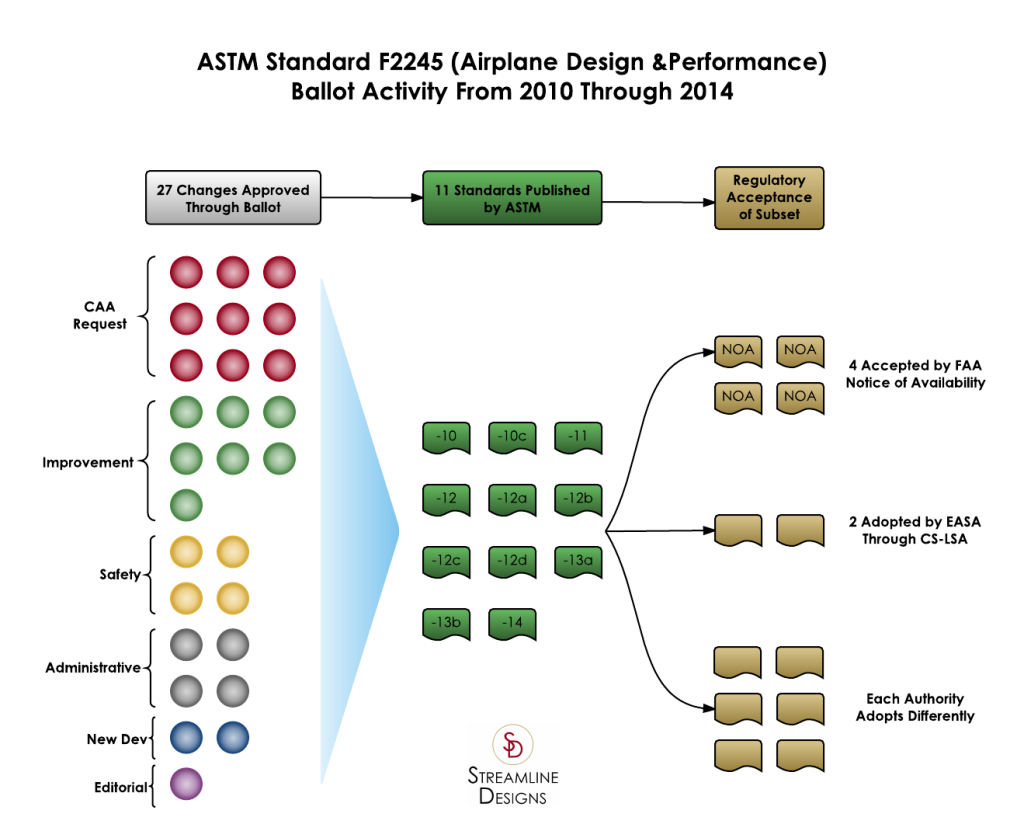 ASTM Standard F2245 (Airplane Design &Performance)
Ballot Activity From 2010 Through 2014

27 Changes Approved Through Ballot

11 Standards Published by ASTM

Regulatory Acceptance of Subset

CAA Request

Improvement

Safety

Administrative

New Dev

Editorial

-10
-10c
-11
-12
-12a
-12b
-12c
-12d
-13a
-13b
-14

NOA
NOA
NOA
NOA

4 Accepted by FAA Notice of Availability

2 Adopted by EASA Through CS-LSA

Each Authority Adopts Differently

SD
STREAMLINE DESIGNS